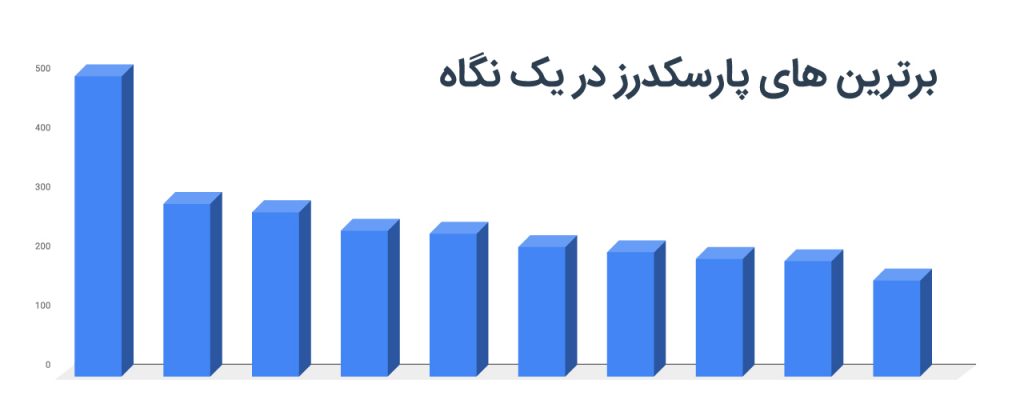 برترین های پارسکدرز در یک نگاه

500
400
300
200
100
0