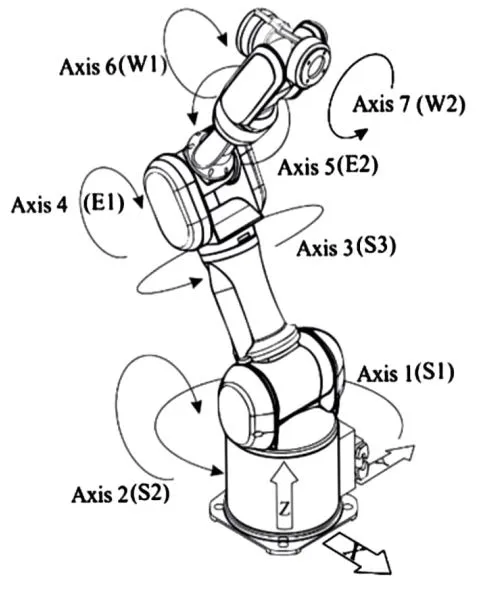 Axis 6(W1)
Axis 7 (W2)
Axis 5(E2)
Axis 4 (E1)
Axis 3(S3)
Axis 1(S1)
Axis 2(S2)
Z
X