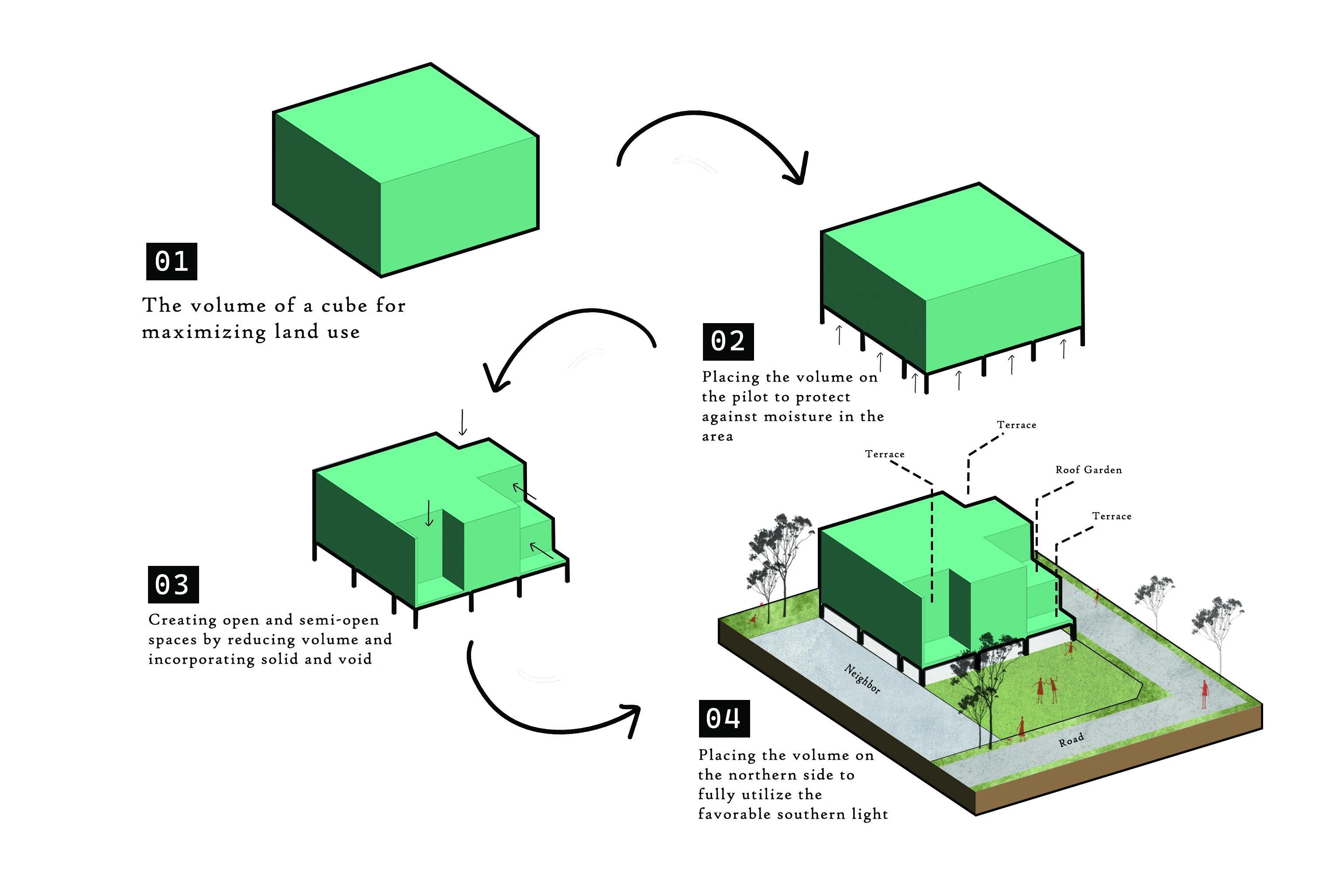 01

The volume of a cube for maximizing land use

02

Placing the volume on the pilot to protect against moisture in the area

03

Creating open and semi-open spaces by reducing volume and incorporating solid and void

Terrace

Terrace

Roof Garden

Terrace

Neighbor

Road

04

Placing the volume on the northern side to fully utilize the favorable southern light